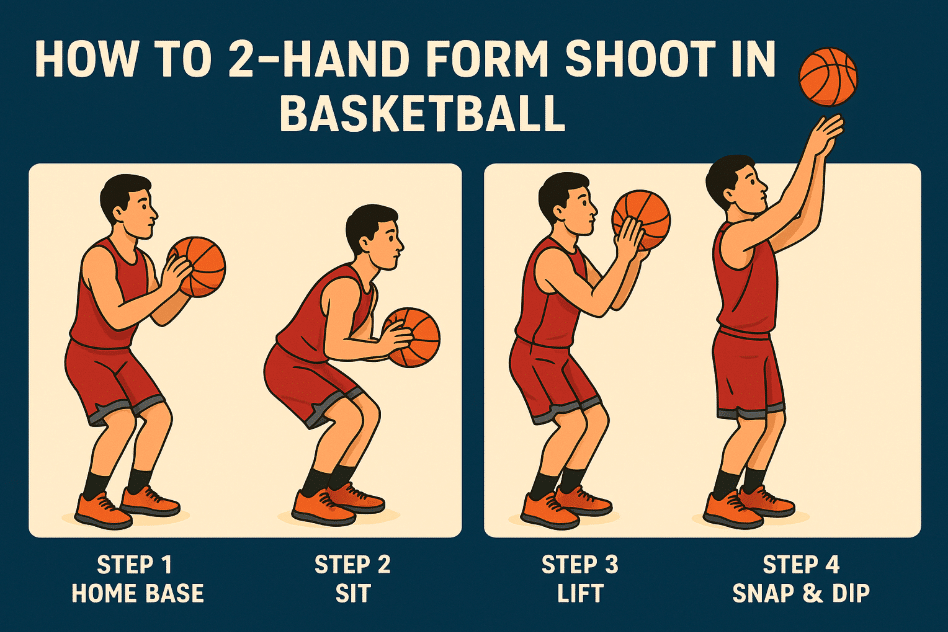 HOW TO 2-HAND FORM SHOOT IN BASKETBALL

STEP 1
HOME BASE

STEP 2
SIT

STEP 3
LIFT

STEP 4
SNAP & DIP